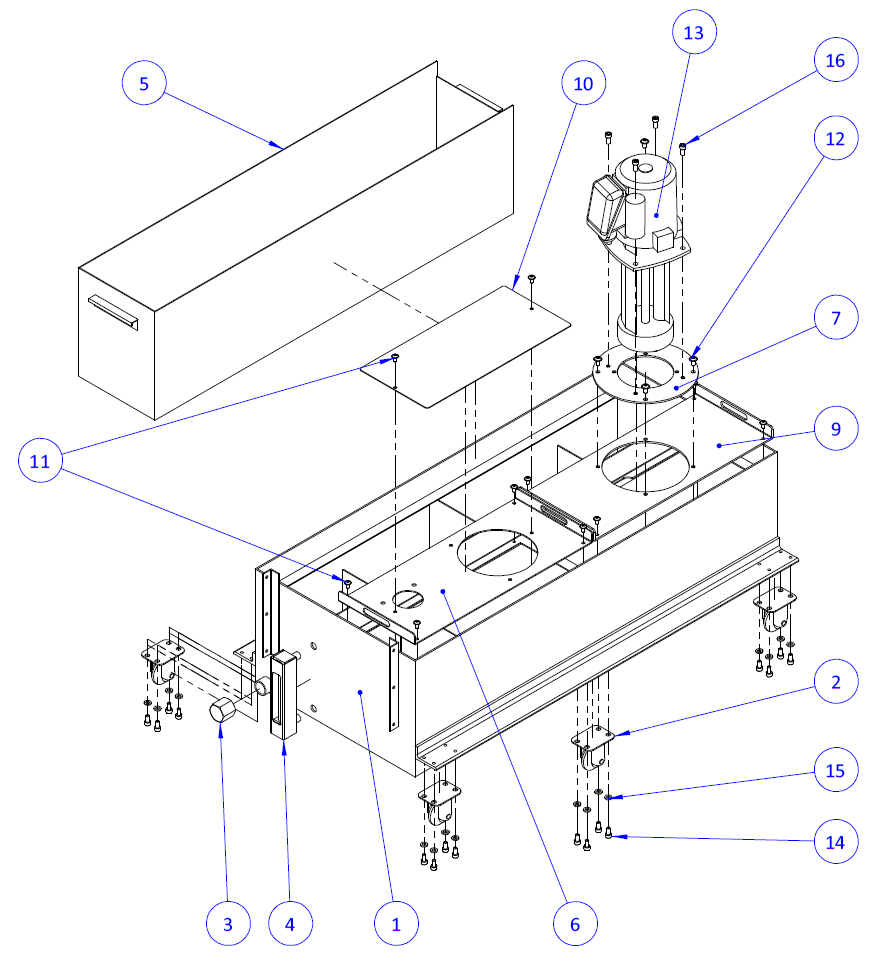 5
10
13
16
12
7
9
11
2
15
14
3
4
1
6