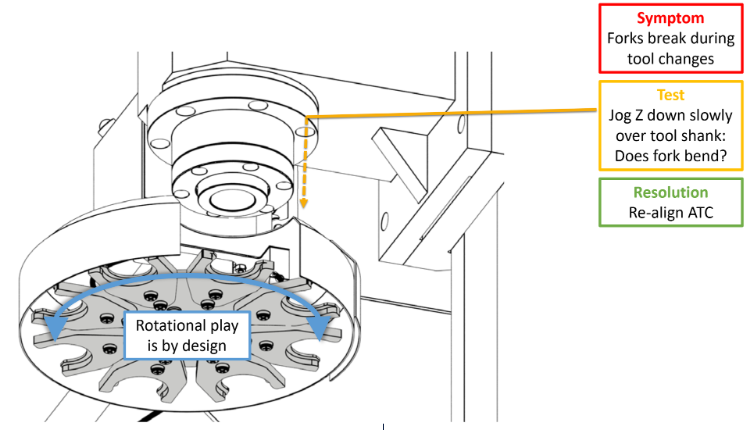 Symptom
Forks break during tool changes

Test
Jog Z down slowly over tool shank: Does fork bend?

Resolution
Re-align ATC

Rotational play is by design