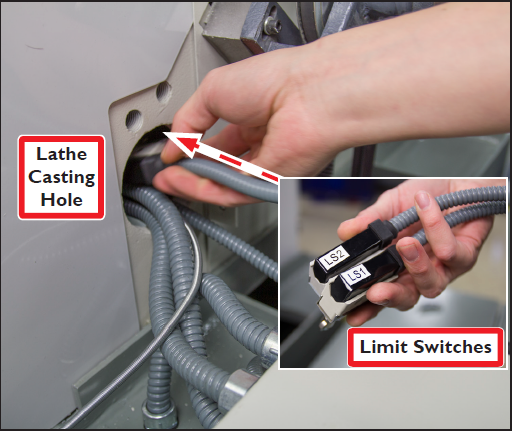 Lathe Casting Hole

LS2

LS1

Limit Switches