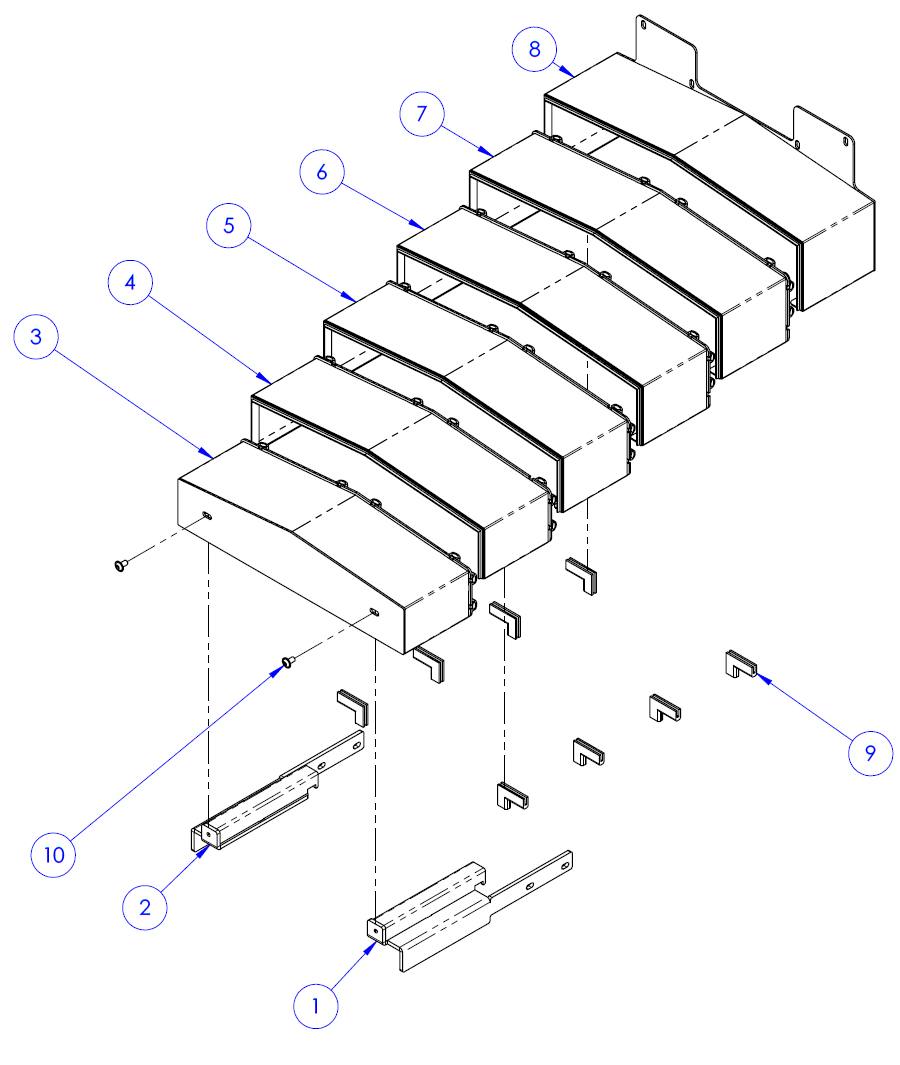 8
7
6
5
4
3
9
10
2
1