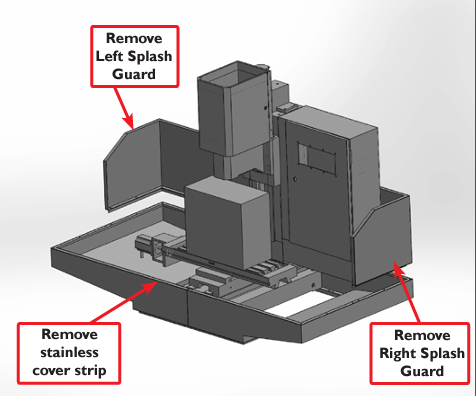 Remove Left Splash Guard

Remove stainless cover strip

Remove Right Splash Guard