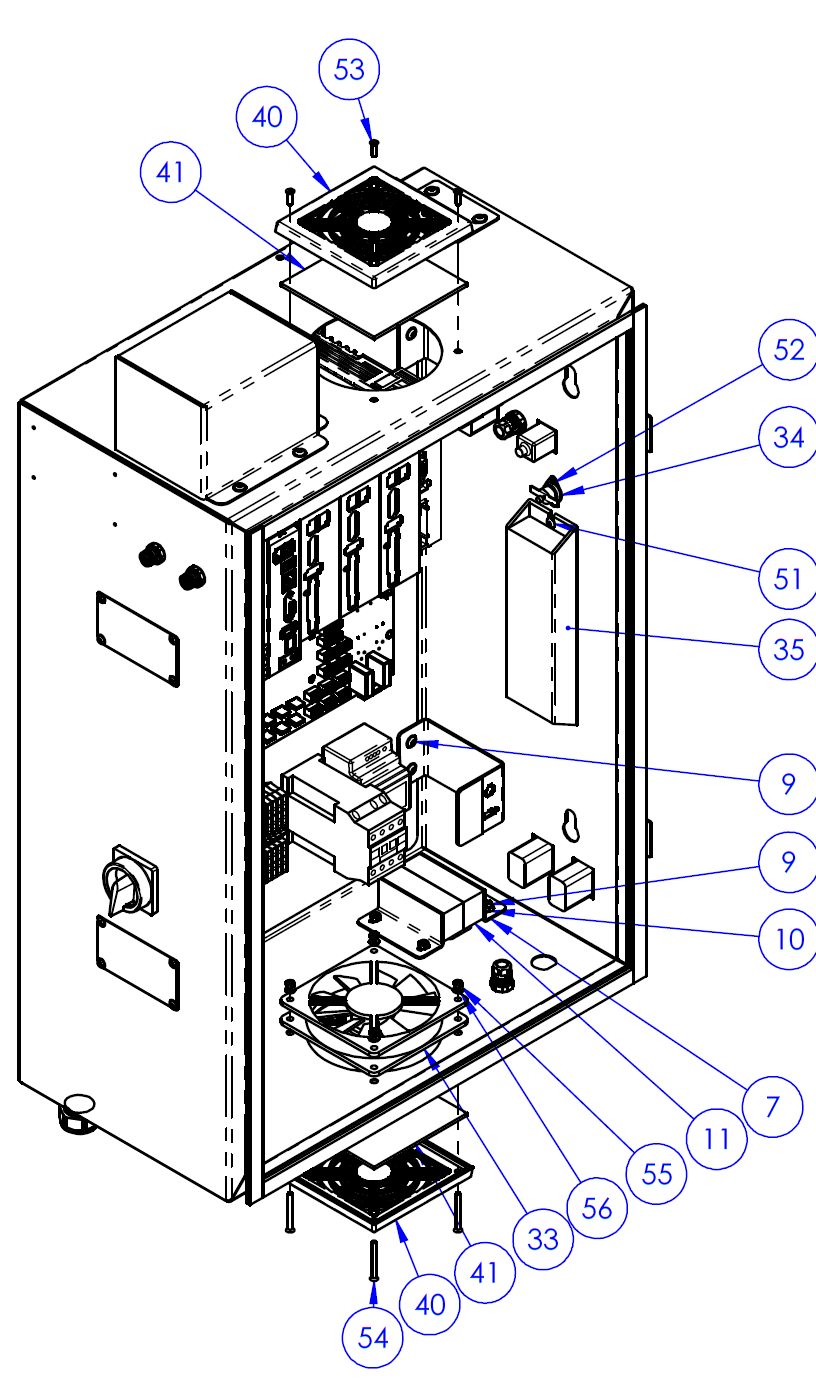 53
40
41
52
34
51
35
9
9
10
7
11
55
56
33
41
40
54