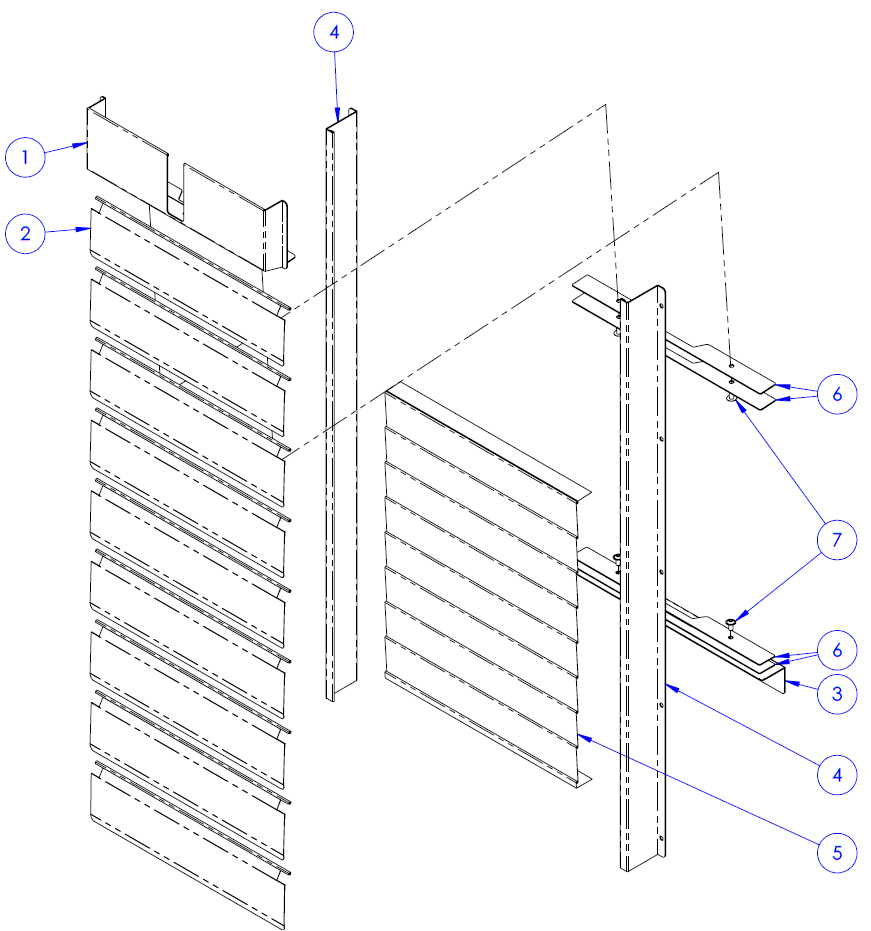 4
1
2
6
7
6
3
4
5