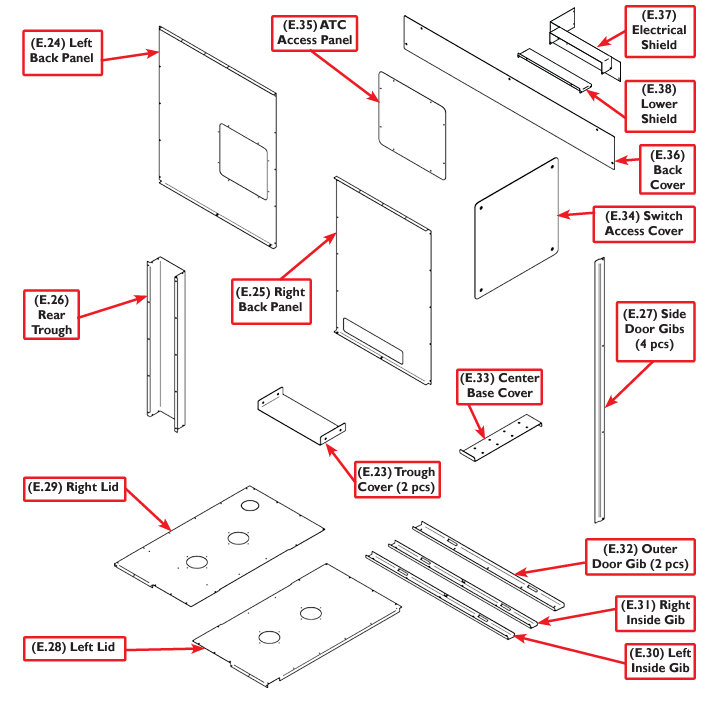 (E.24) Left Back Panel

(E.35) ATC Access Panel

(E.37) Electrical Shield

(E.38) Lower Shield

(E.36) Back Cover

(E.34) Switch Access Cover

(E.26) Rear Trough

(E.25) Right Back Panel

(E.27) Side Door Gibs (4 pcs)

(E.33) Center Base Cover

(E.23) Trough Cover (2 pcs)

(E.29) Right Lid

(E.32) Outer Door Gib (2 pcs)

(E.31) Right Inside Gib

(E.28) Left Lid

(E.30) Left Inside Gib