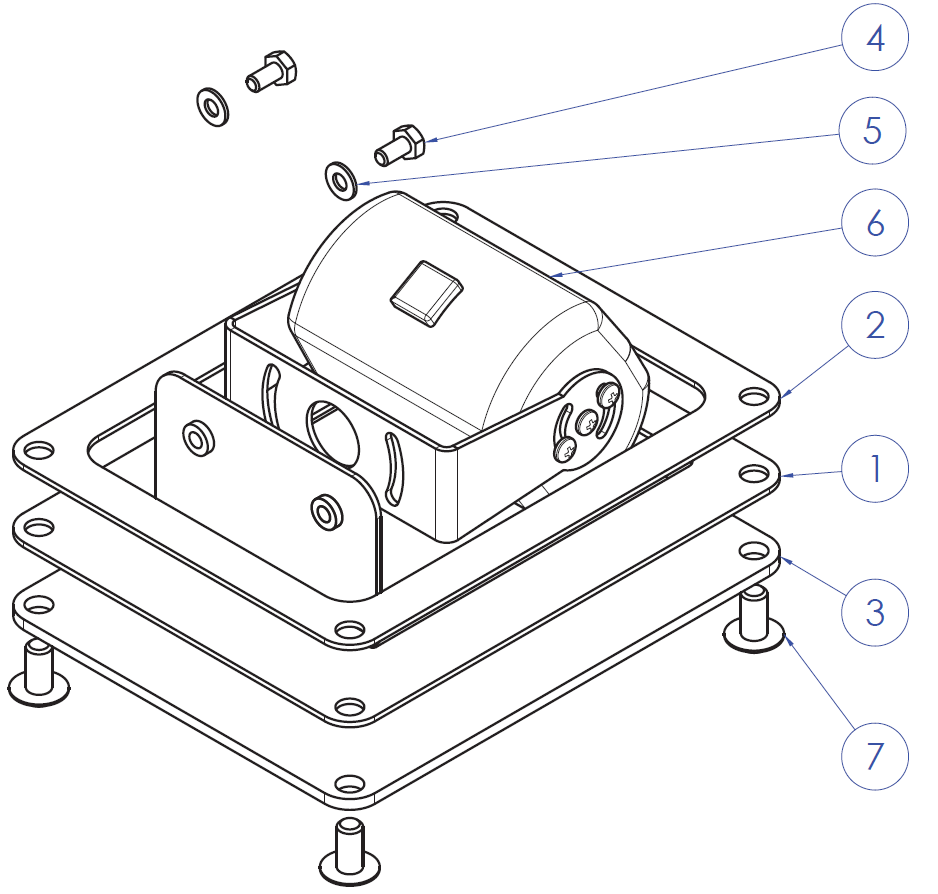 4
5
6
2
1
3
7