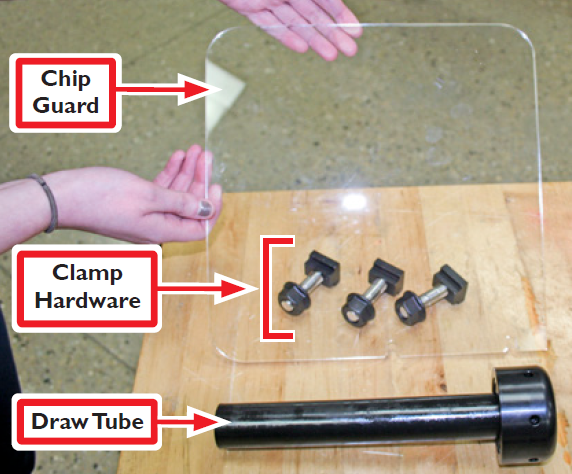 Chip Guard

Clamp Hardware

Draw Tube