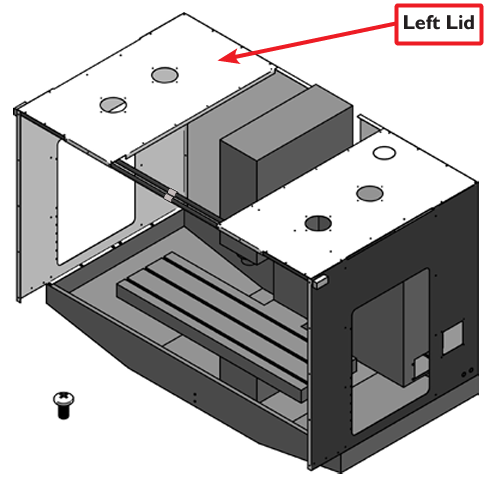 Left Lid