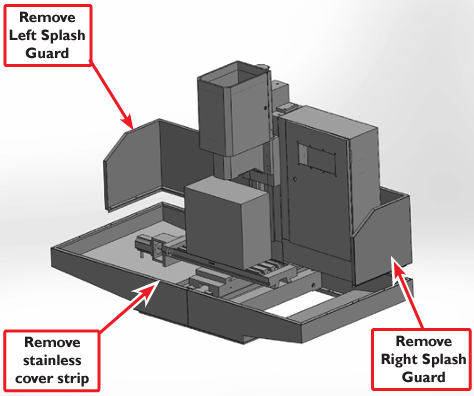 Remove Left Splash Guard

Remove stainless cover strip

Remove Right Splash Guard