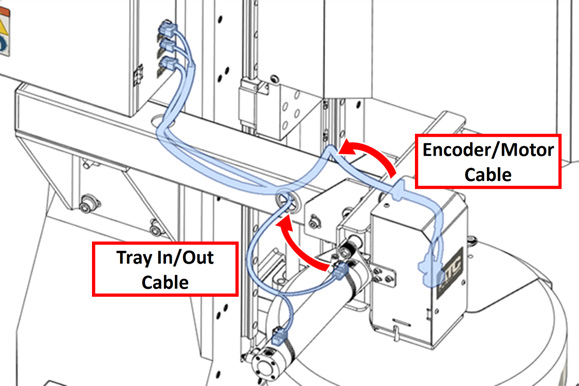 Encoder/Motor Cable

Tray In/Out Cable

ATC