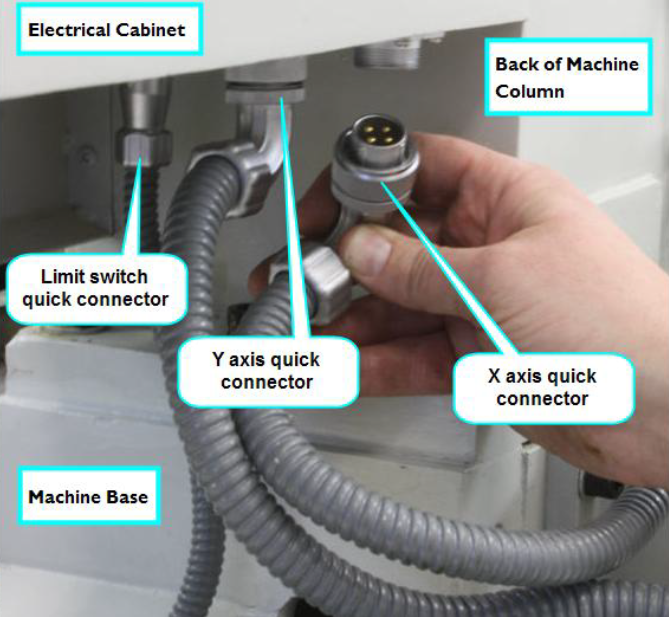 Electrical Cabinet

Back of Machine Column

Limit switch quick connector

Y axis quick connector

X axis quick connector

Machine Base