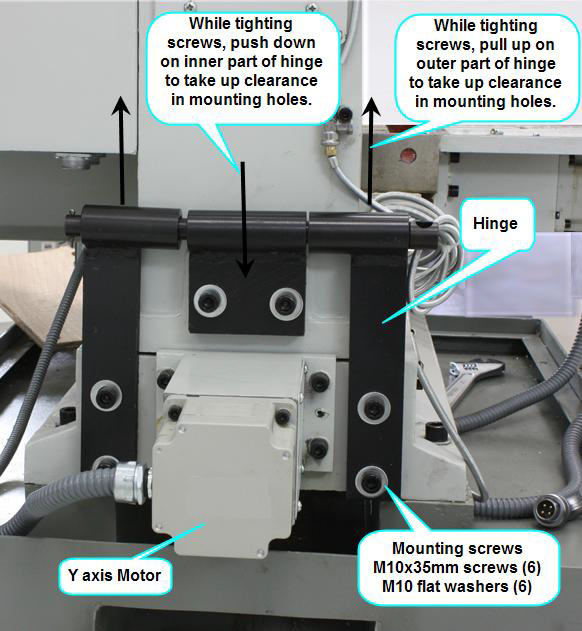 While tighting screws, push down on inner part of hinge to take up clearance in mounting holes.

While tighting screws, pull up on outer part of hinge to take up clearance in mounting holes.

Hinge

Y axis Motor

Mounting screws
M10x35mm screws (6)
M10 flat washers (6)