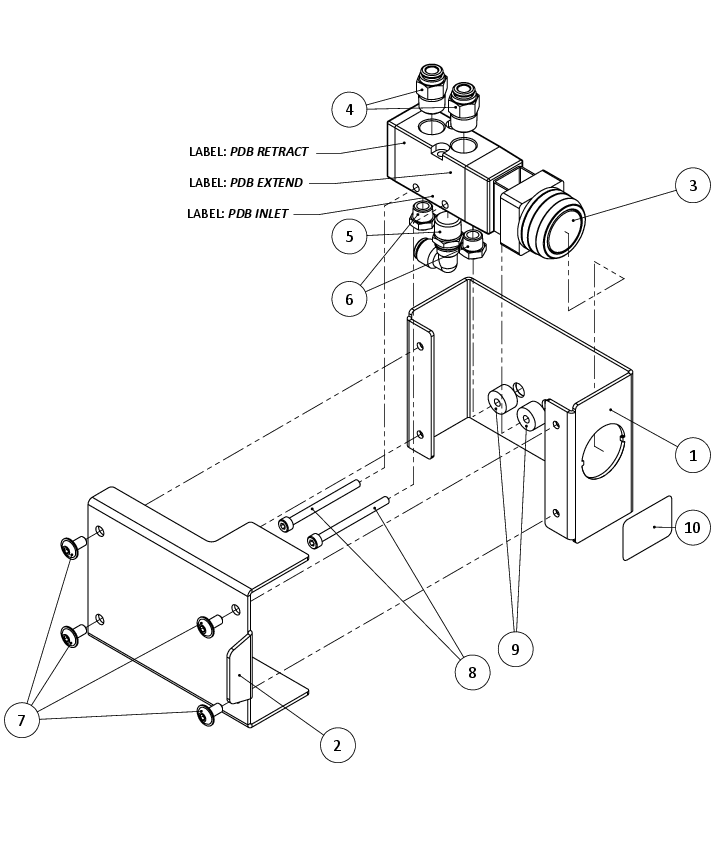 4
LABEL: PDB RETRACT
LABEL: PDB EXTEND
LABEL: PDB INLET
3
5
6
1
10
9
8
7
2