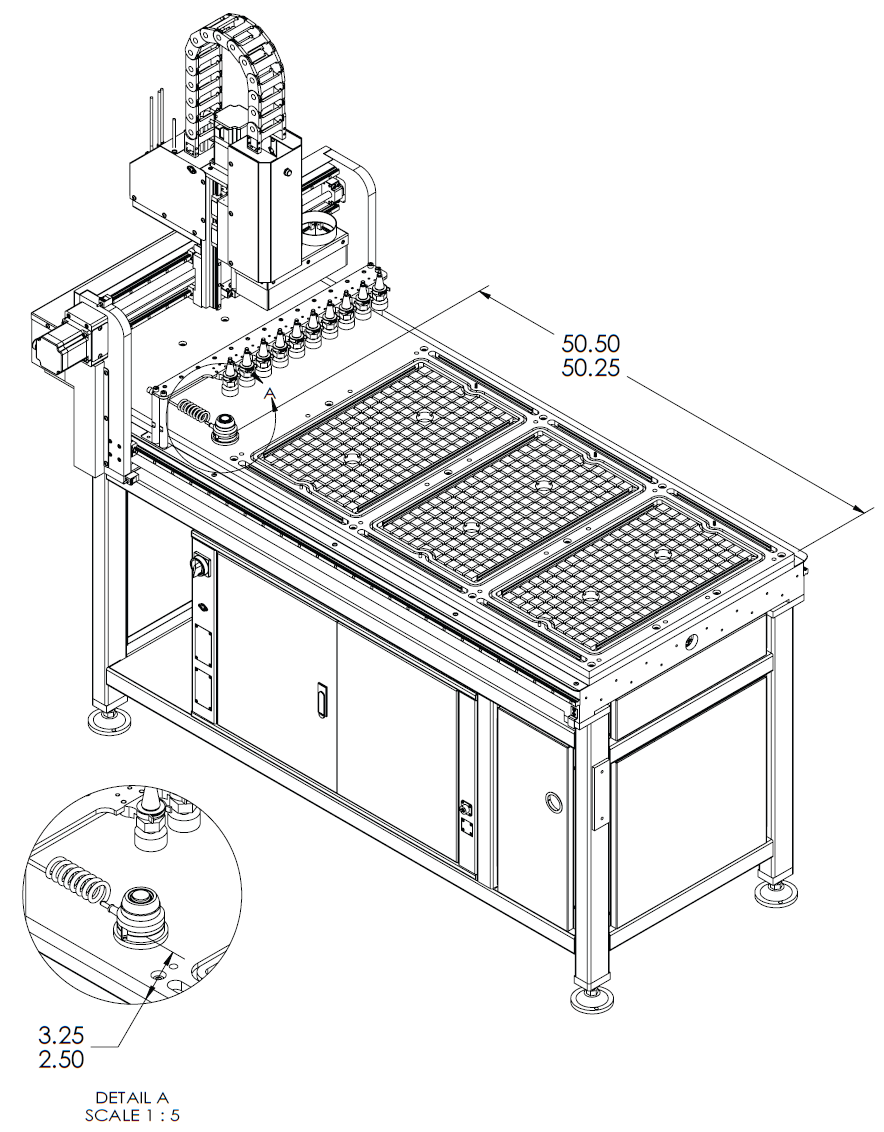 50.50
50.25

A

3.25
2.50

DETAIL A
SCALE 1 : 5