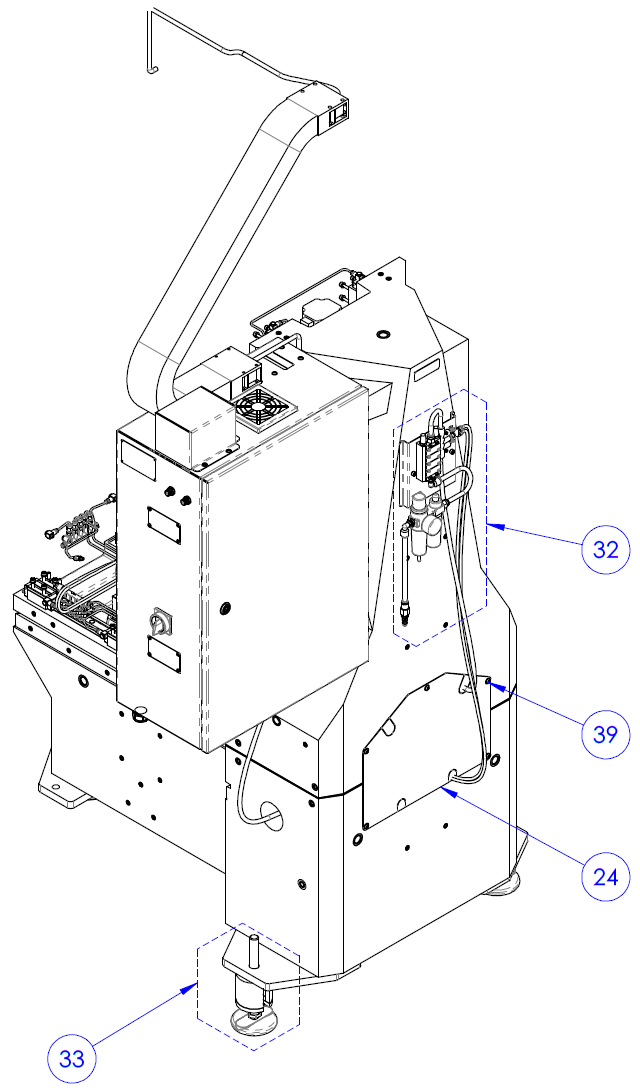 32

39

24

33