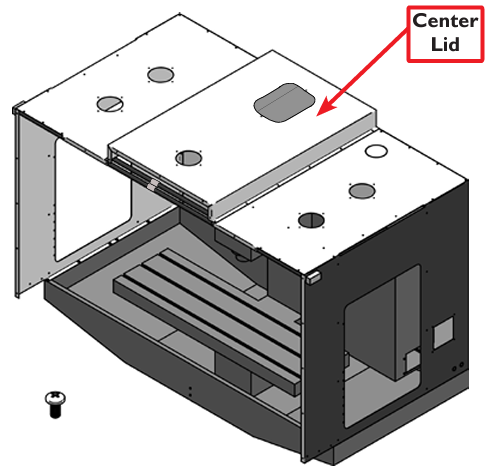 Center Lid