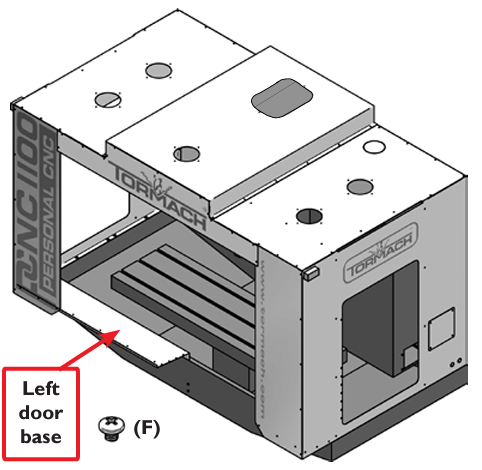 PCNC 1100
PERSONAL CNC

TORMACH

www.tormach.com

TORMACH

Left door base

(F)