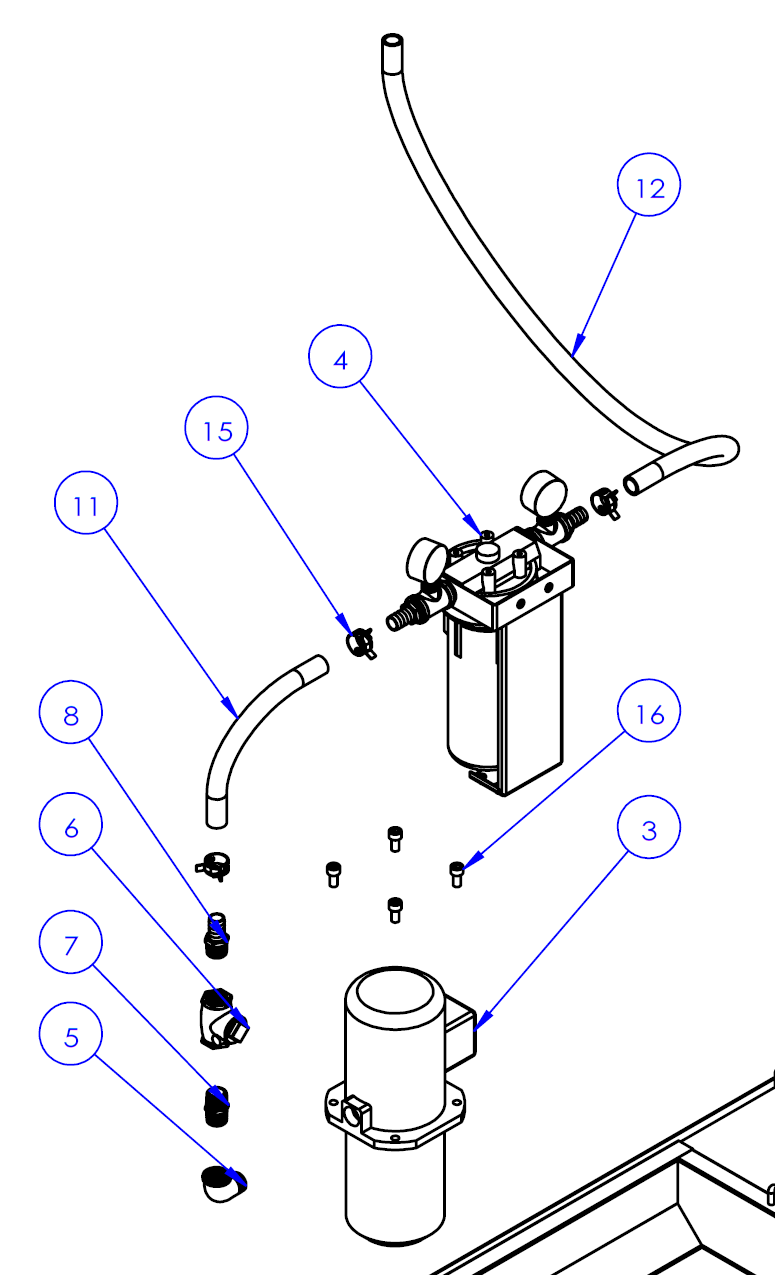 12

4

15

11

8

16

6

3

7

5