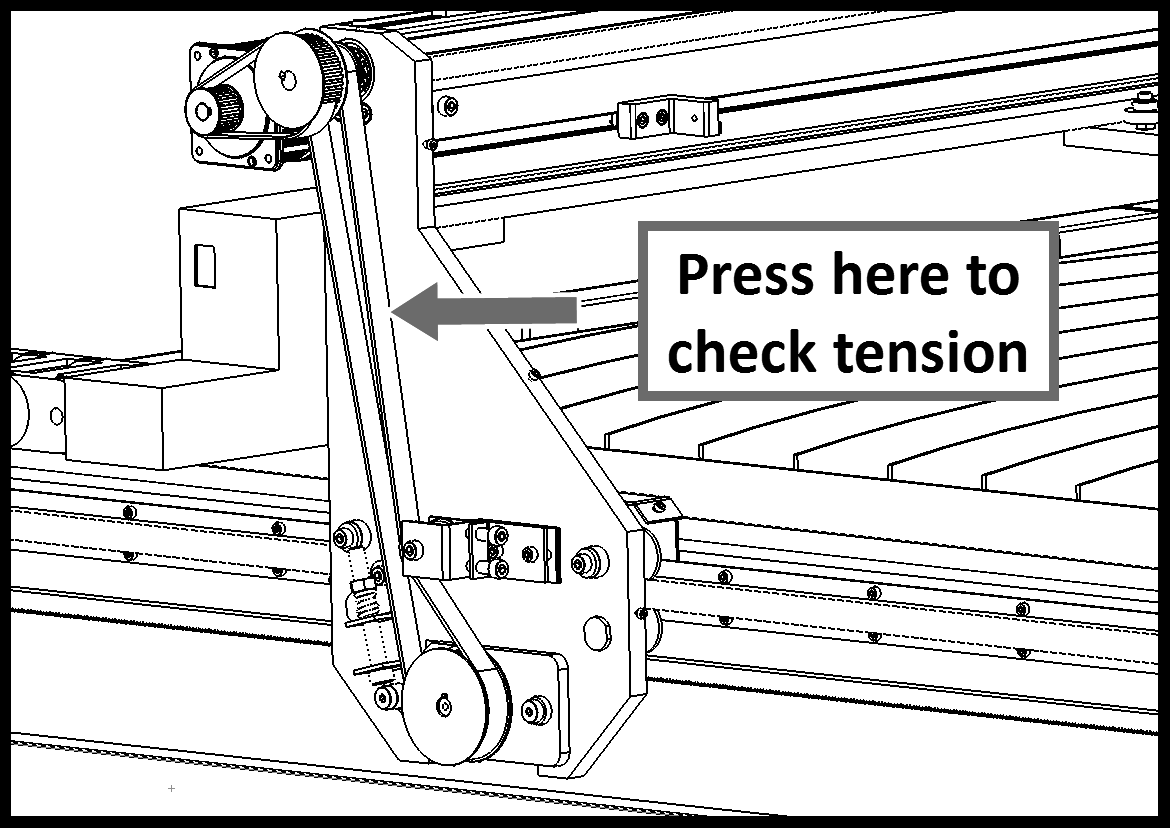 Press here to check tension