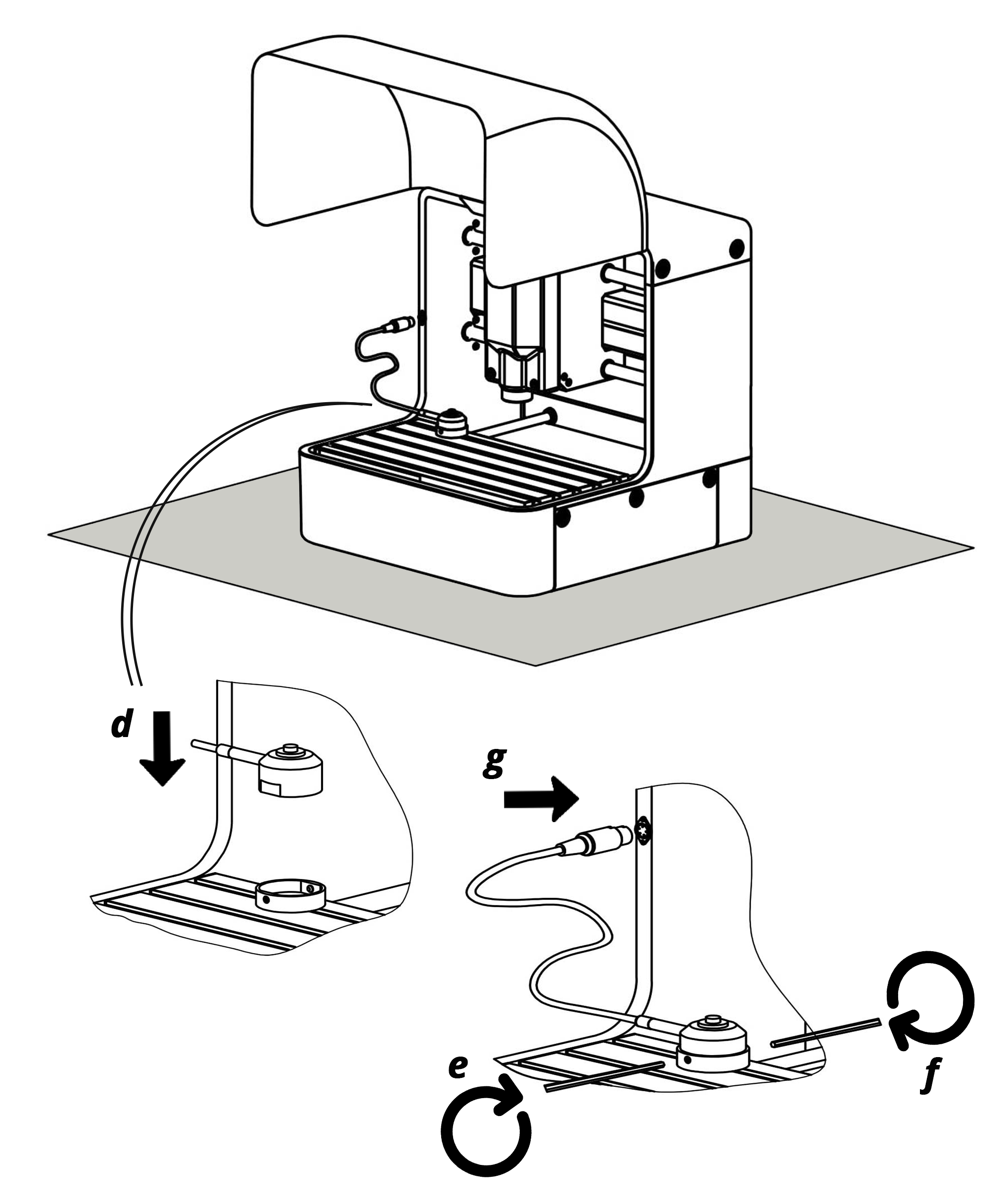 d

g

e

f