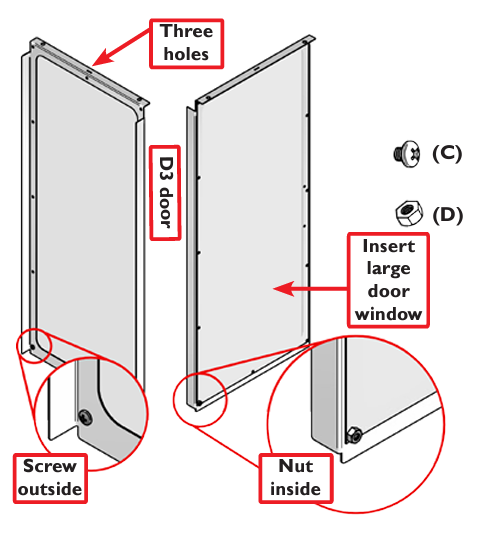 Three holes

D3 door

(C)

(D)

Insert large door window

Screw outside

Nut inside