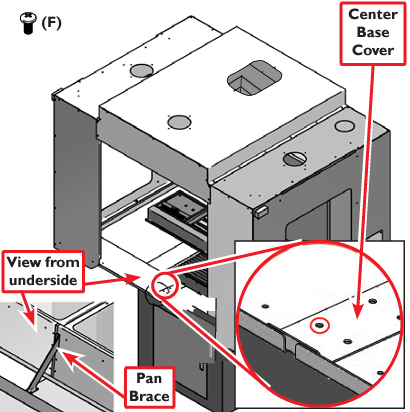 (F)

Center Base Cover

View from underside

Pan Brace