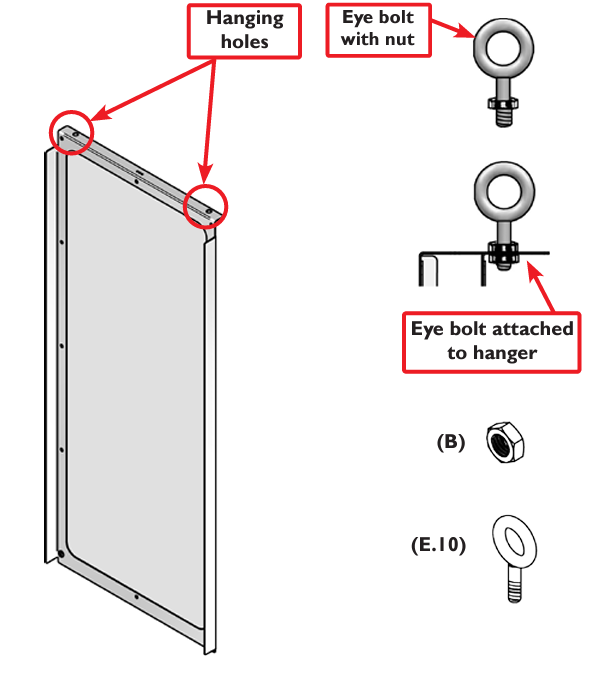 Hanging holes

Eye bolt with nut

Eye bolt attached to hanger

(B)

(E.10)