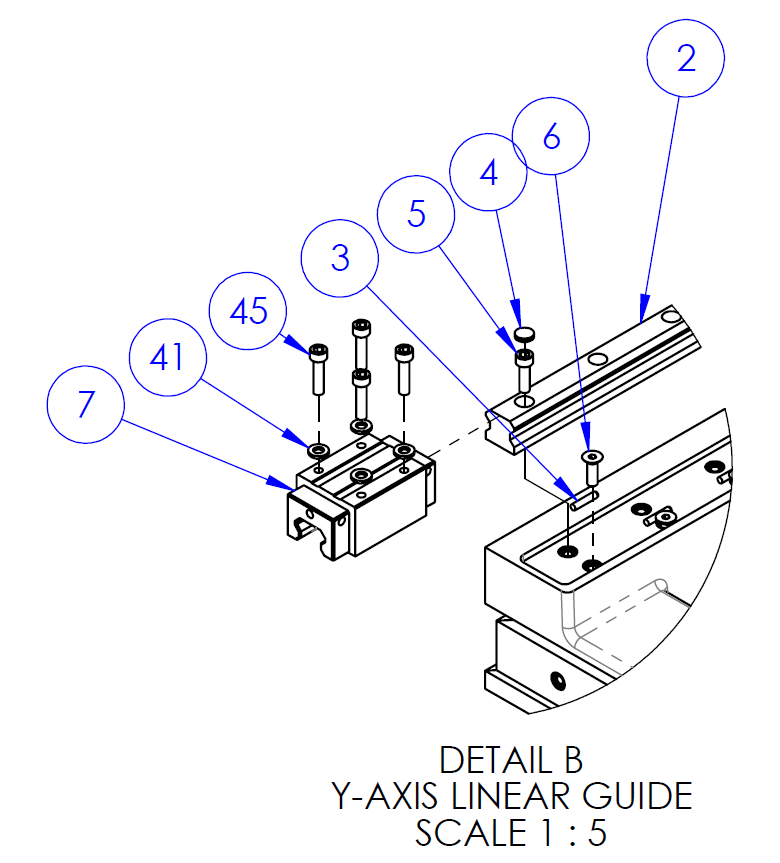 2
6
4
5
3
45
41
7

DETAIL B
Y-AXIS LINEAR GUIDE
SCALE 1 : 5