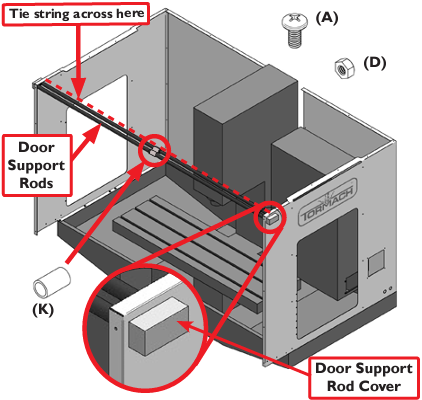 Tie string across here

(A)

(D)

Door Support Rods

TORMACH

(K)

Door Support Rod Cover