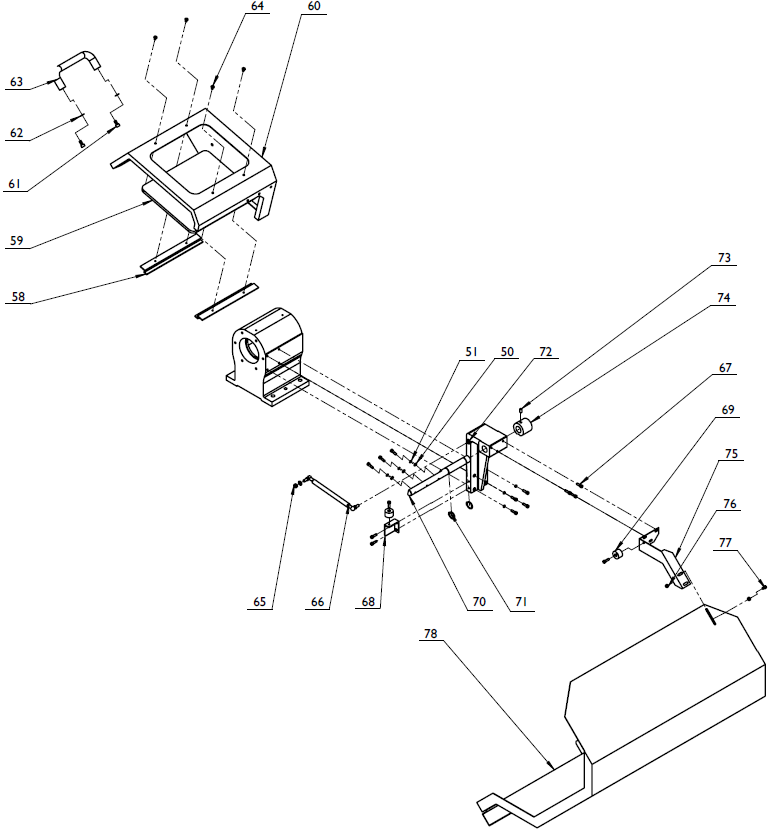 64
60
63
62
61
59
58
73
74
51
50
72
67
69
75
76
77
65
66
68
70
71
78