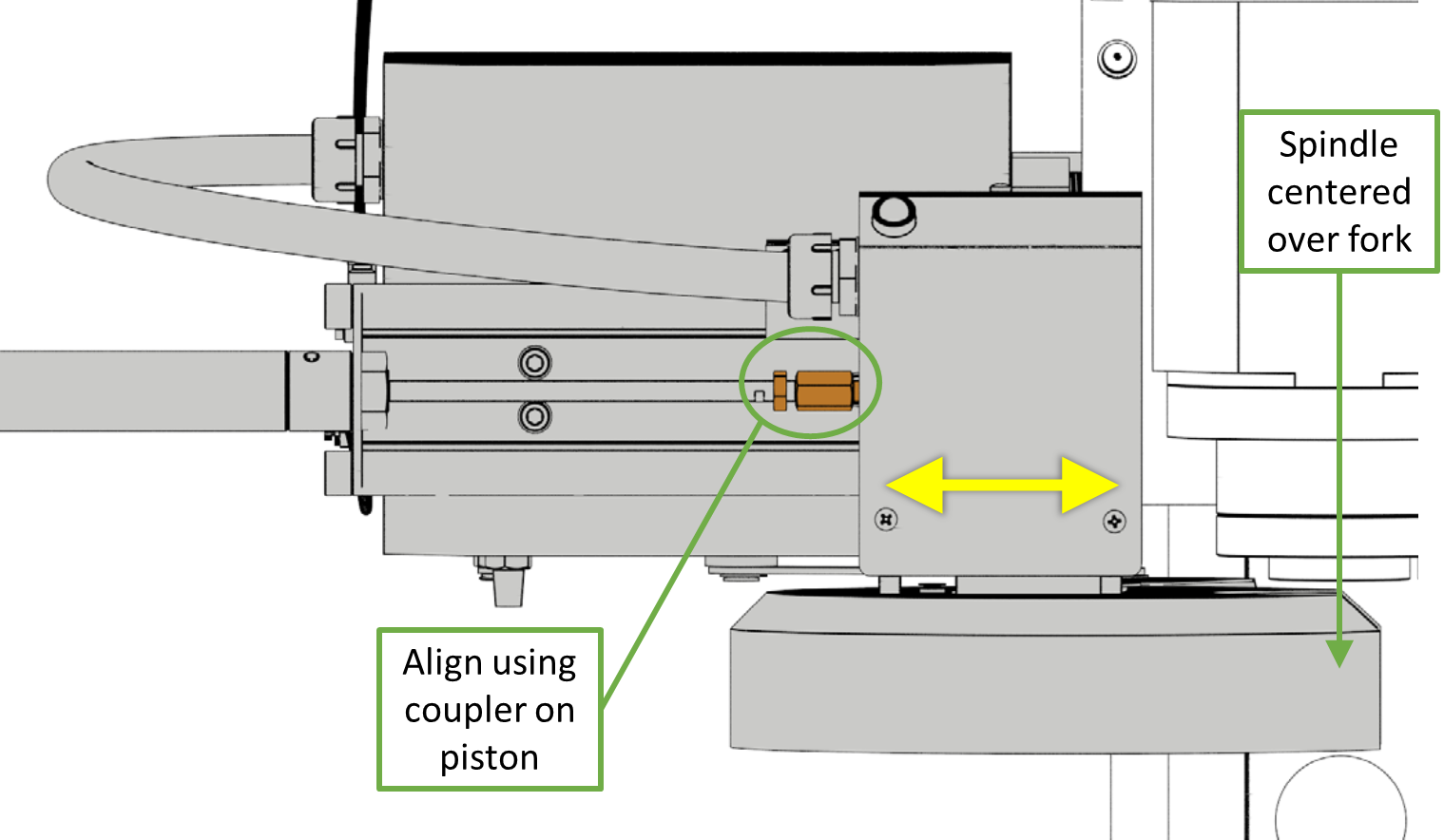 Spindle centered over fork

Align using coupler on piston