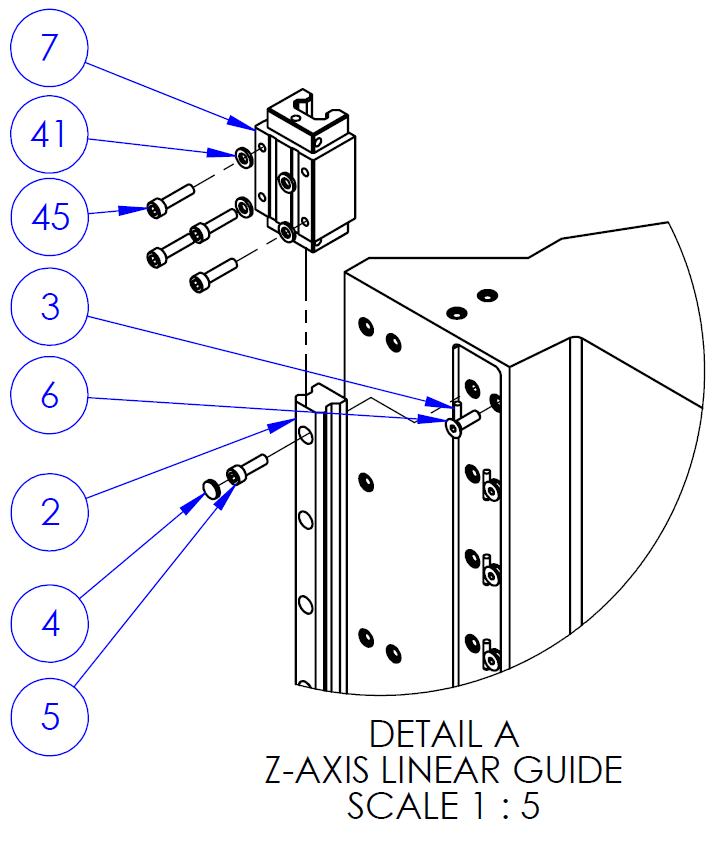 7

41

45

3

6

2

4

5

DETAIL A
Z-AXIS LINEAR GUIDE
SCALE 1 : 5