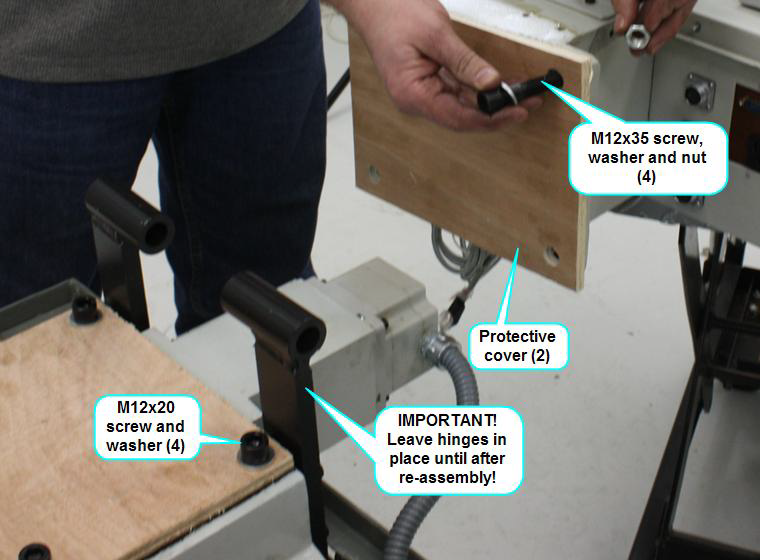 M12x35 screw, washer and nut (4)

Protective cover (2)

M12x20 screw and washer (4)

IMPORTANT! Leave hinges in place until after re-assembly!