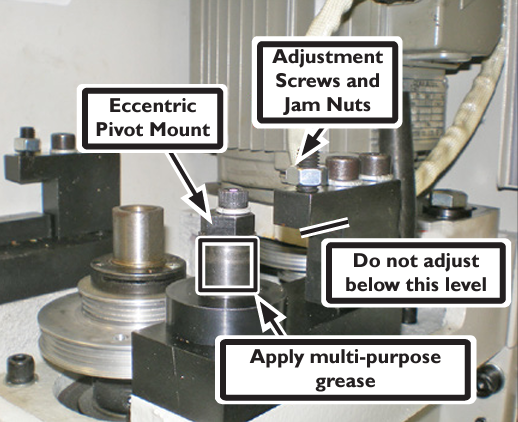 Adjustment Screws and Jam Nuts

Eccentric Pivot Mount

Do not adjust below this level

Apply multi-purpose grease