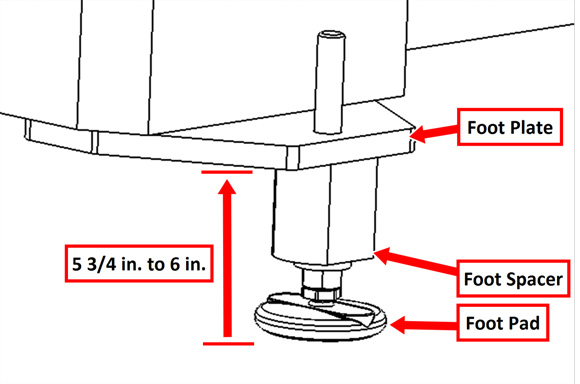 Foot Plate

5 3/4 in. to 6 in.

Foot Spacer

Foot Pad