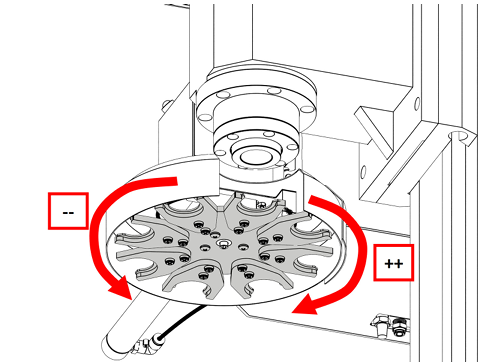 --

++