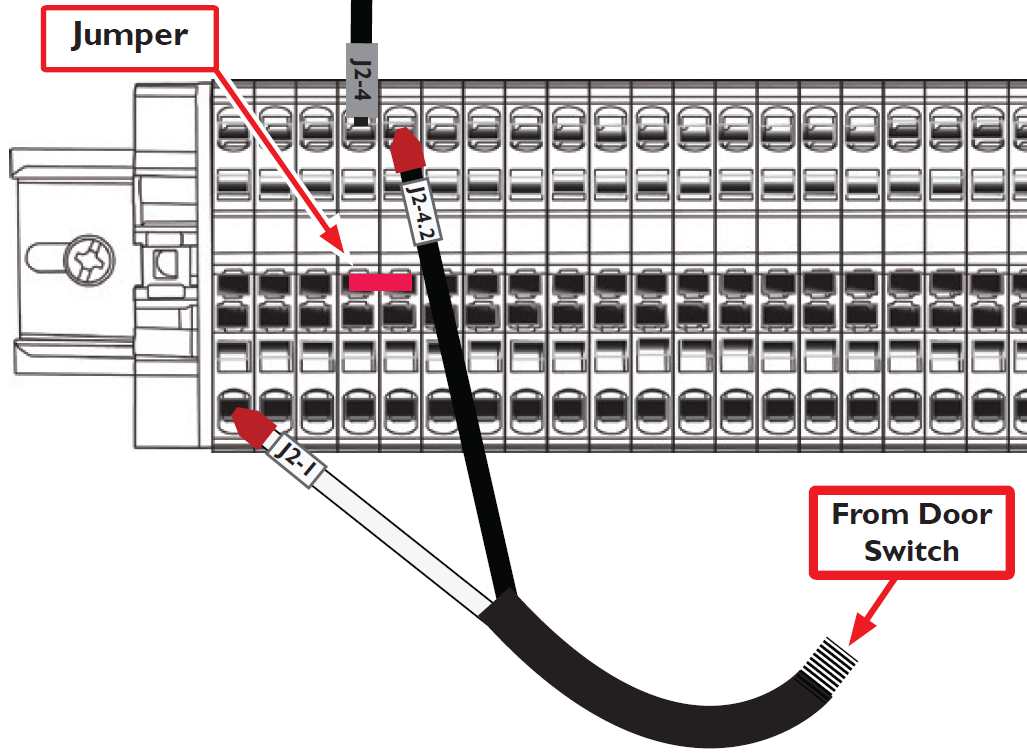 Jumper

J2-4

J2-4.2

J2-1

From Door Switch