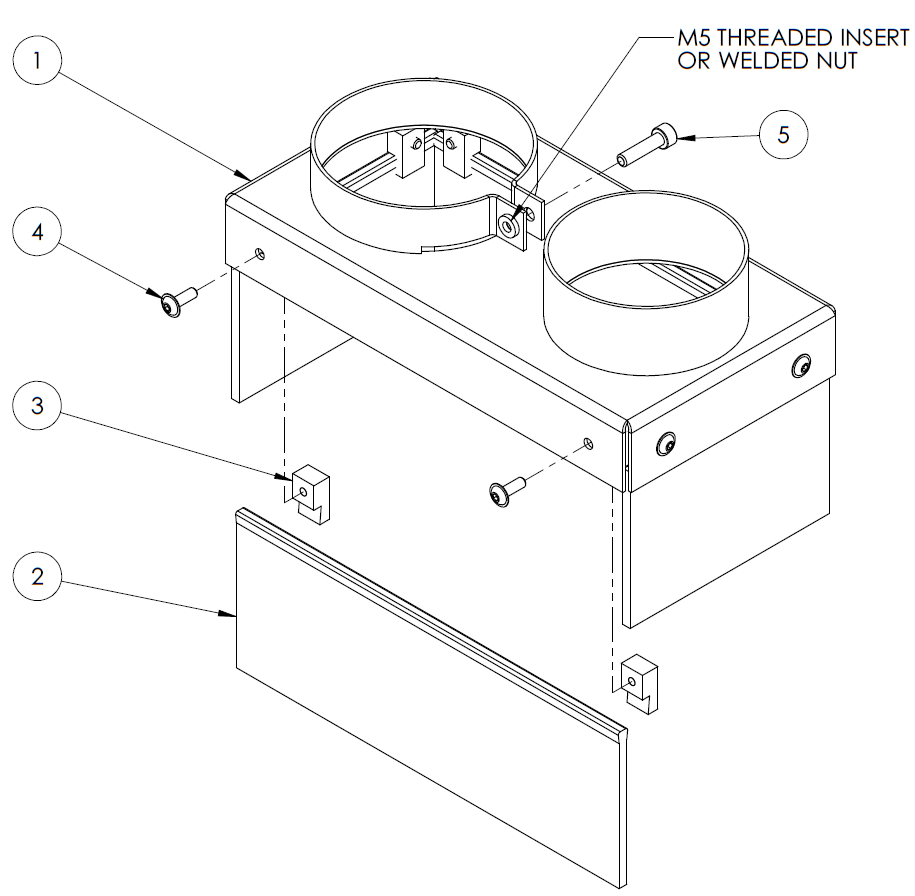 1

M5 THREADED INSERT OR WELDED NUT

5

4

3

2