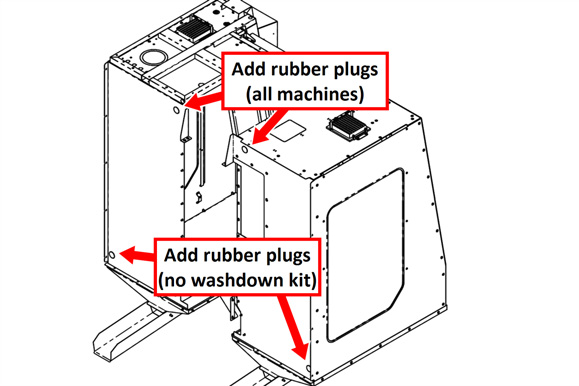 Add rubber plugs
(all machines)

Add rubber plugs
(no washdown kit)