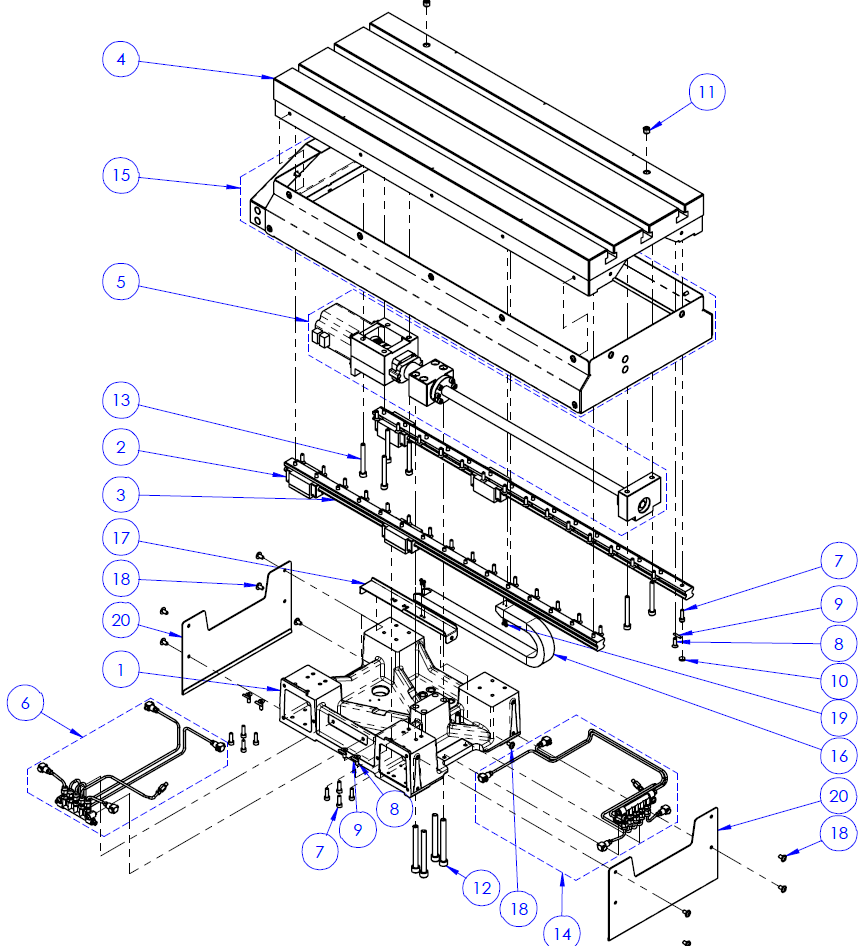 4
11
15
5
13
2
3
17
18
20
1
6
7
9
8
10
19
16
20
18
8
9
7
12
18
14