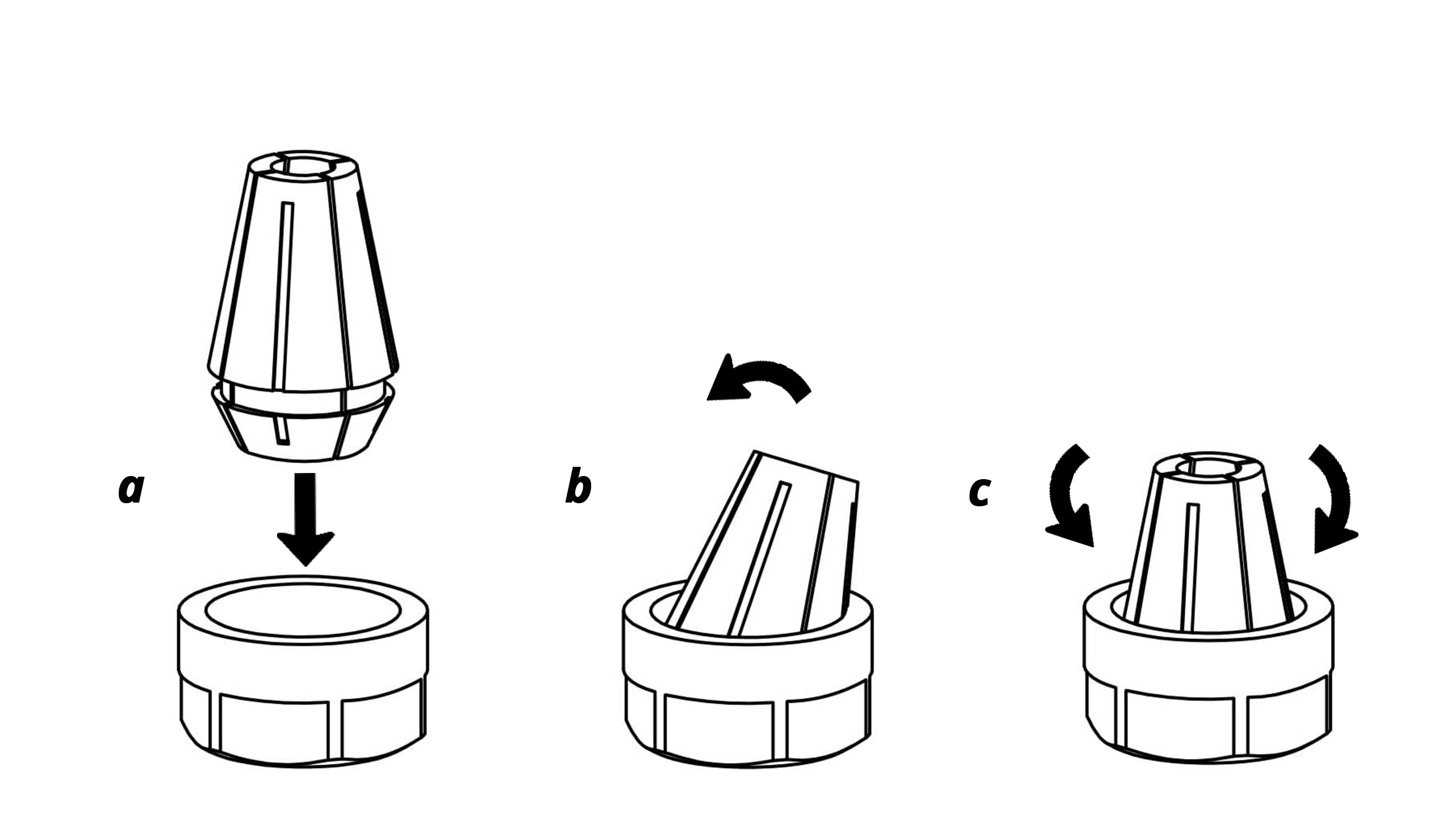 a

b

c