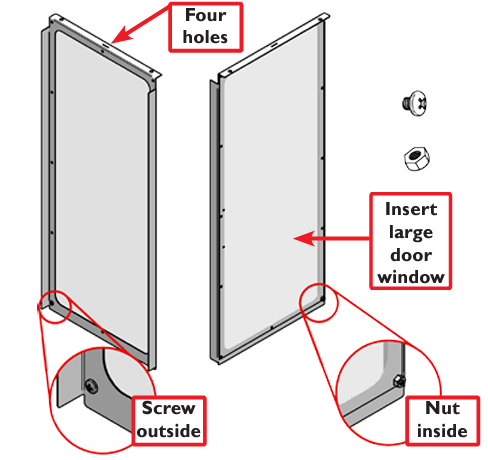 Four holes

Insert large door window

Screw outside

Nut inside