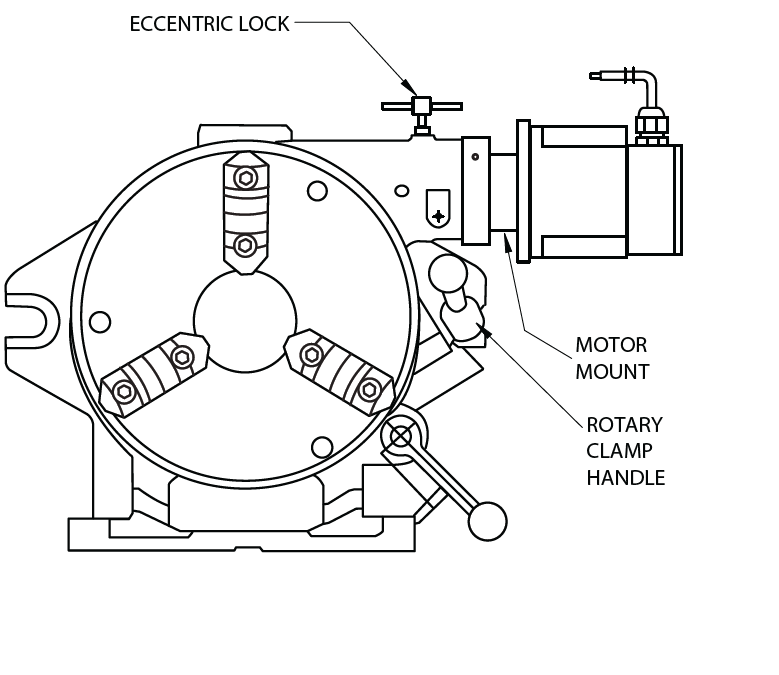 ECCENTRIC LOCK

MOTOR MOUNT

ROTARY CLAMP HANDLE