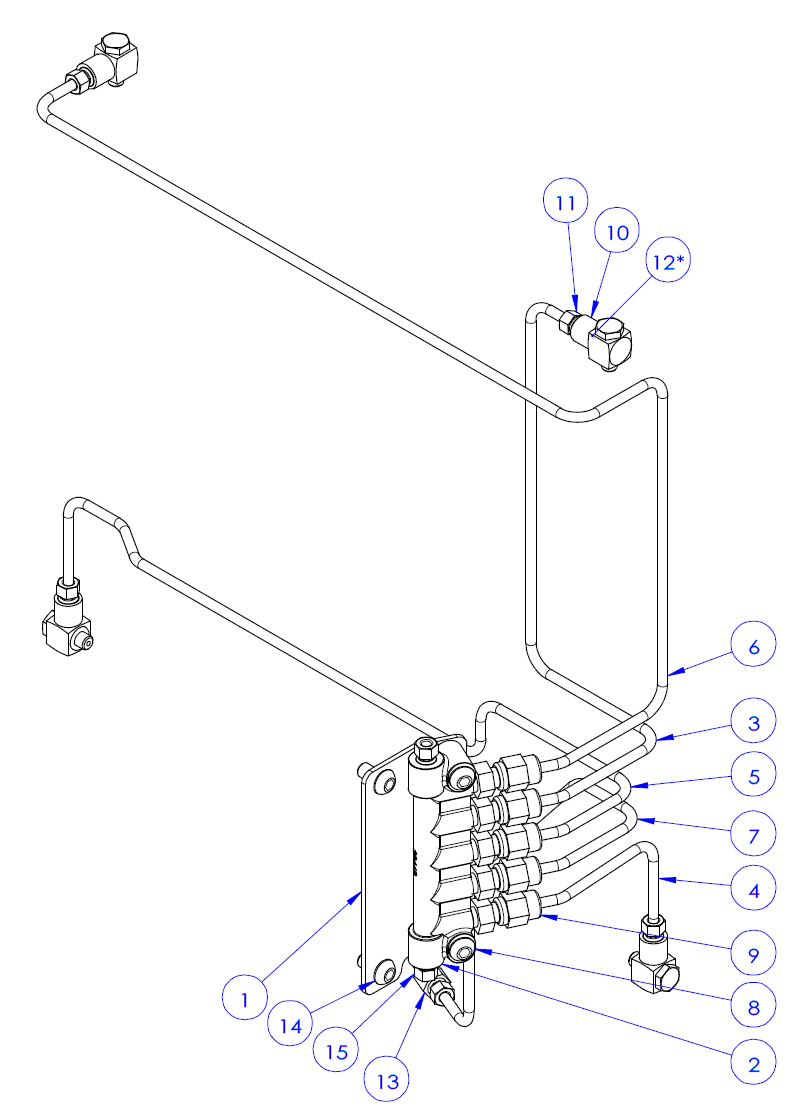 11
10
12*
6
3
5
7
4
9
8
2
1
14
15
13