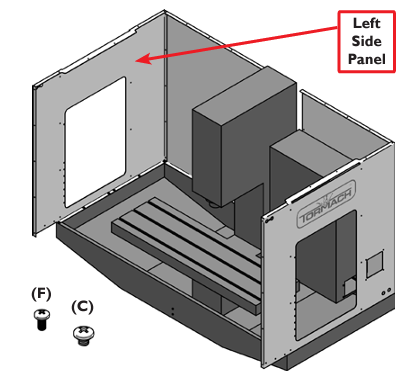 Left Side Panel

TORMACH

(F)

(C)