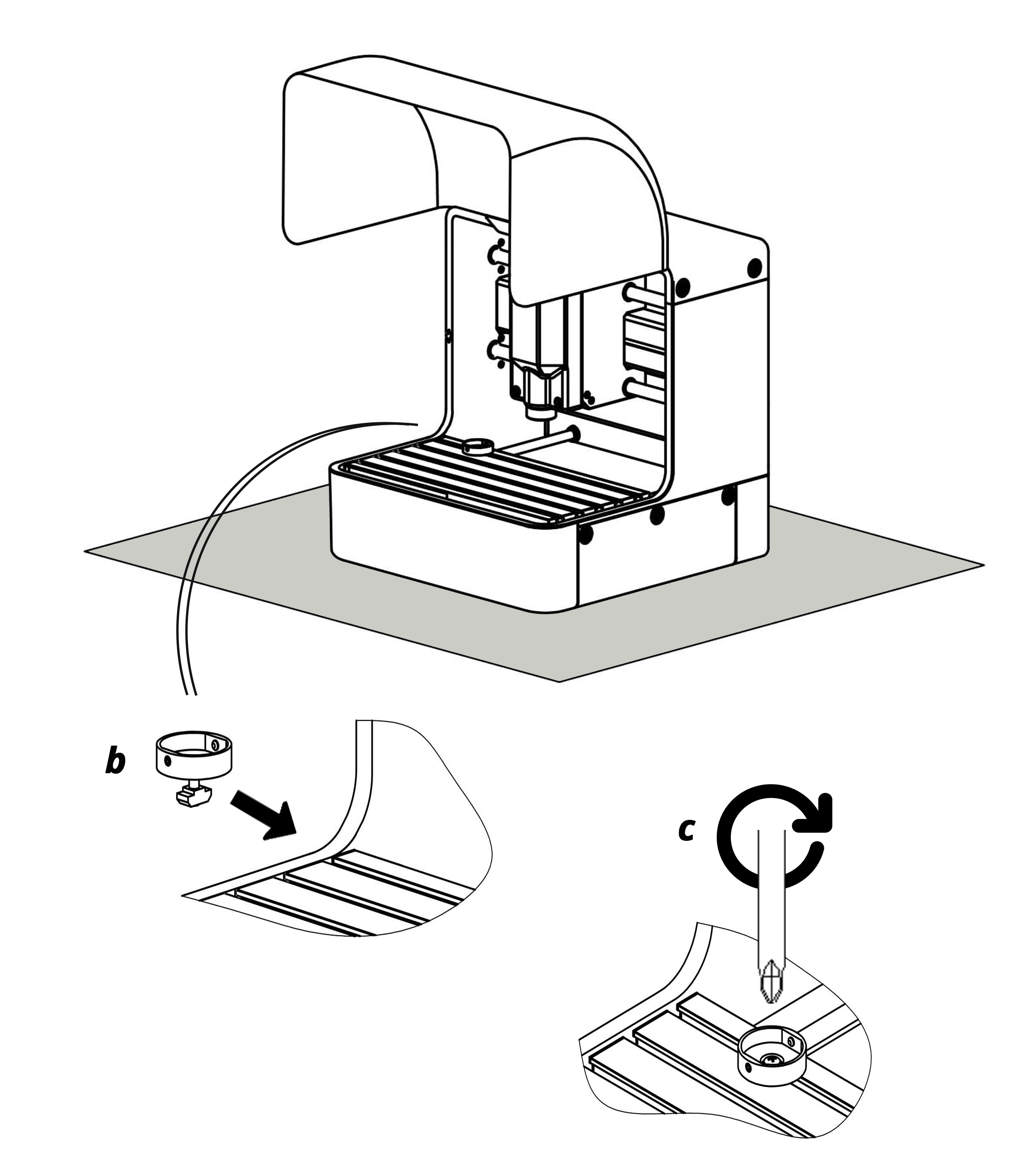 b

c